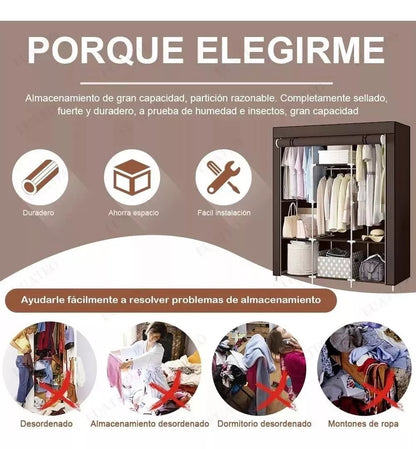 PORQUE ELEGIRME

Almacenamiento de gran capacidad, partición razonable. Completamente sellado, fuerte y duradero, a prueba de humedad e insectos, gran capacidad

Duradero

Ahorra espacio

Fácil instalación

Ayudarle fácilmente a resolver problemas de almacenamiento

Desordenado

Almacenamiento desordenado

Dormitorio desordenado

Montones de ropa