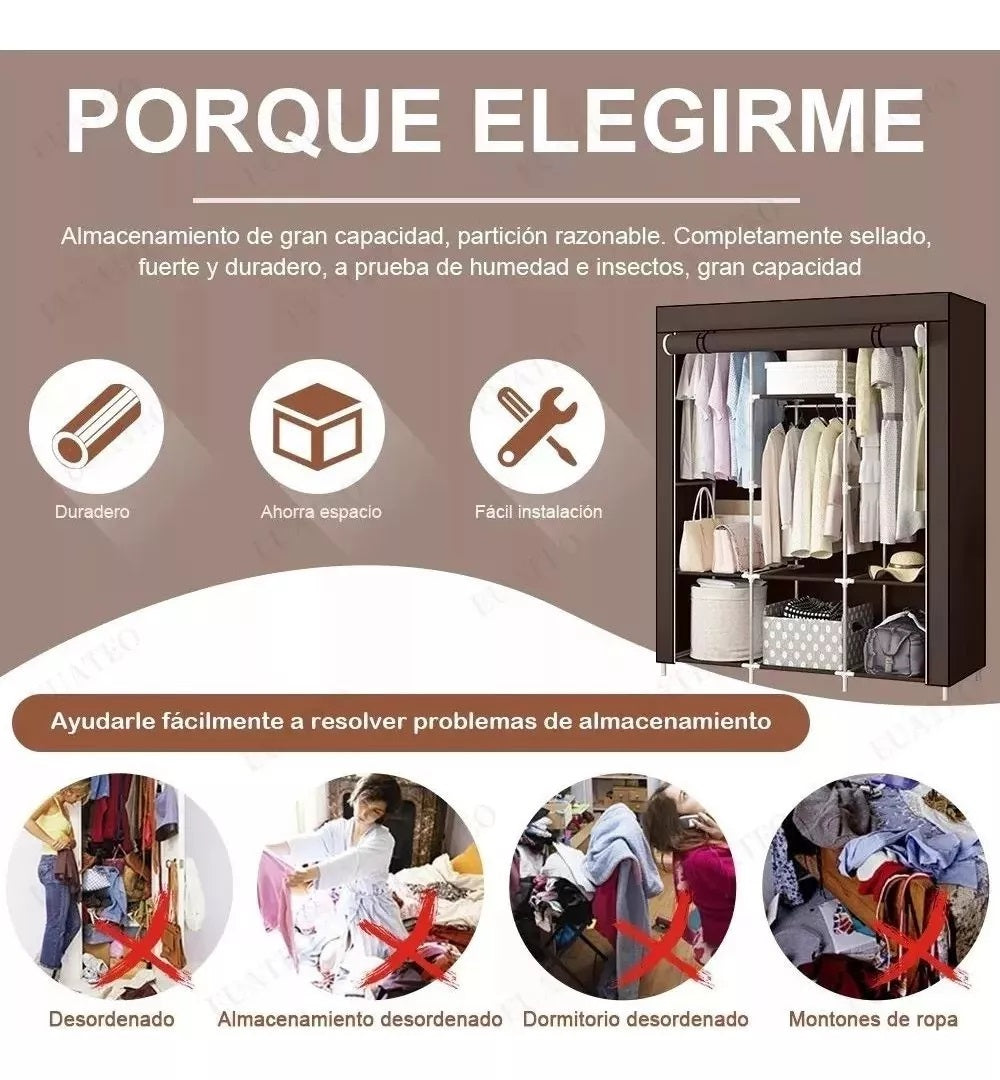 PORQUE ELEGIRME

Almacenamiento de gran capacidad, partición razonable. Completamente sellado, fuerte y duradero, a prueba de humedad e insectos, gran capacidad

Duradero

Ahorra espacio

Fácil instalación

Ayudarle fácilmente a resolver problemas de almacenamiento

Desordenado

Almacenamiento desordenado

Dormitorio desordenado

Montones de ropa